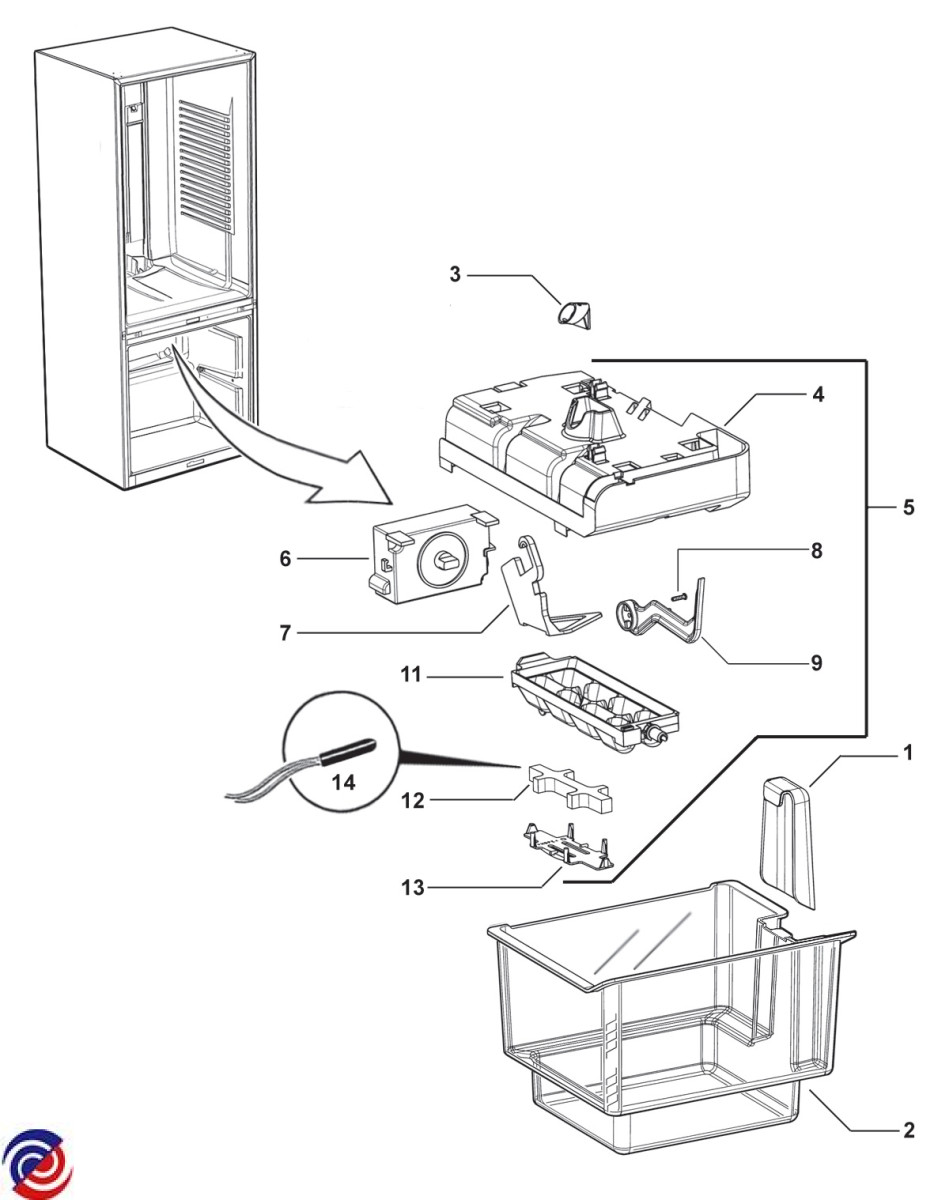 3
4
5
6
8
7
9
11
14
12
1
13
2